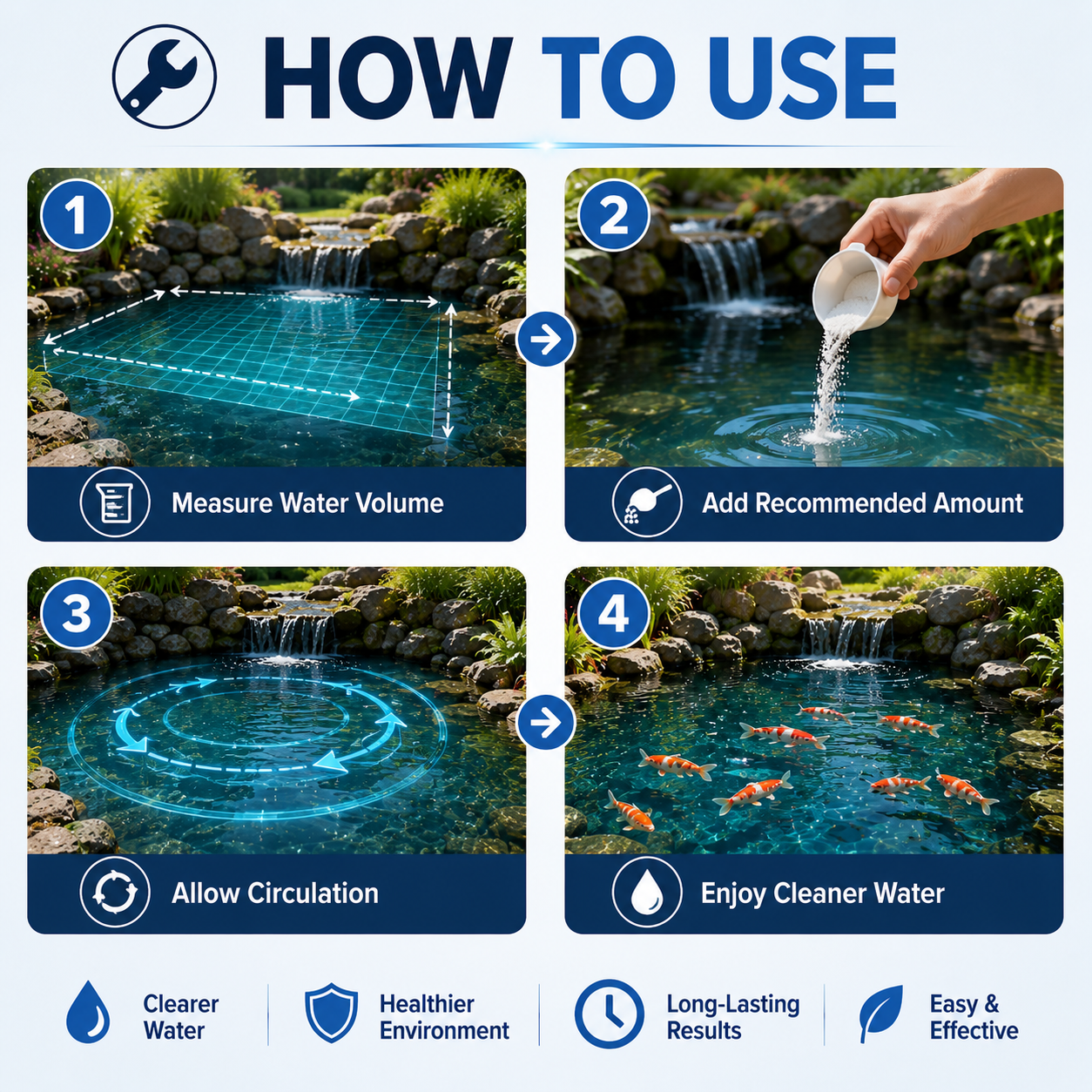 HOW TO USE

1
Measure Water Volume

2
Add Recommended Amount

3
Allow Circulation

4
Enjoy Cleaner Water

Clearer Water

Healthier Environment

Long-Lasting Results

Easy & Effective